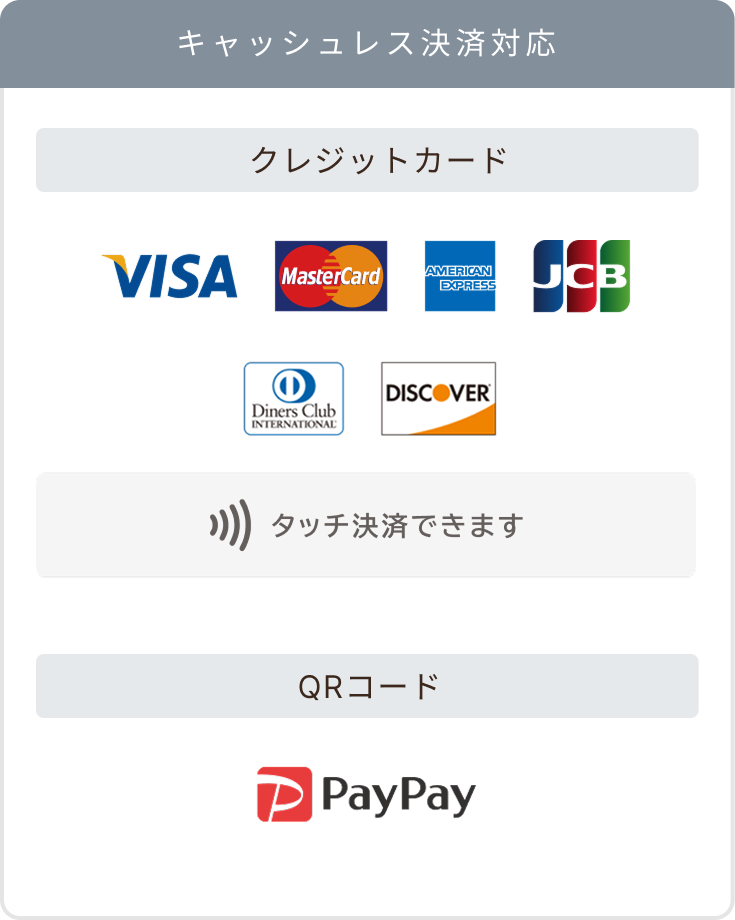 キャッシュレス決済対応

クレジットカード

VISA

MasterCard

AMERICAN EXPRESS

JCB

Diners Club INTERNATIONAL

DISCOVER

タッチ決済できます

QRコード

PayPay